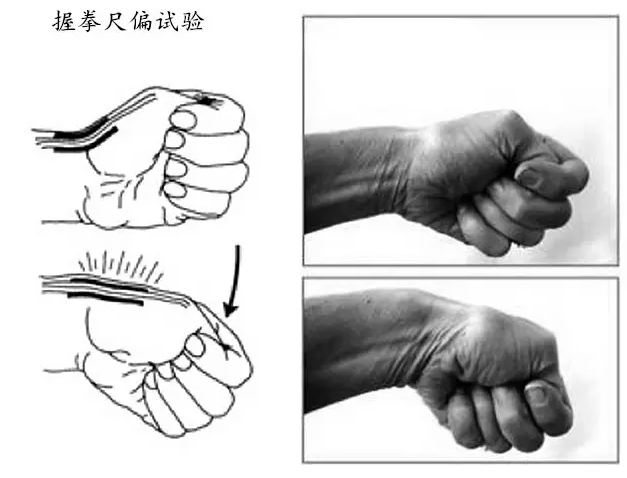 握拳尺偏试验