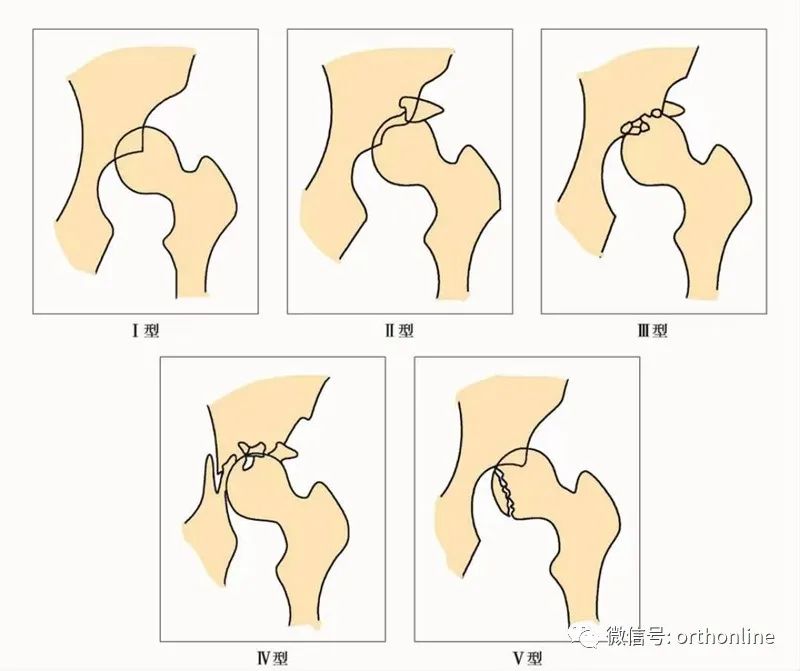 Ⅰ型

Ⅱ型

Ⅲ型

Ⅳ型

Ⅴ型

微信号: orthonline