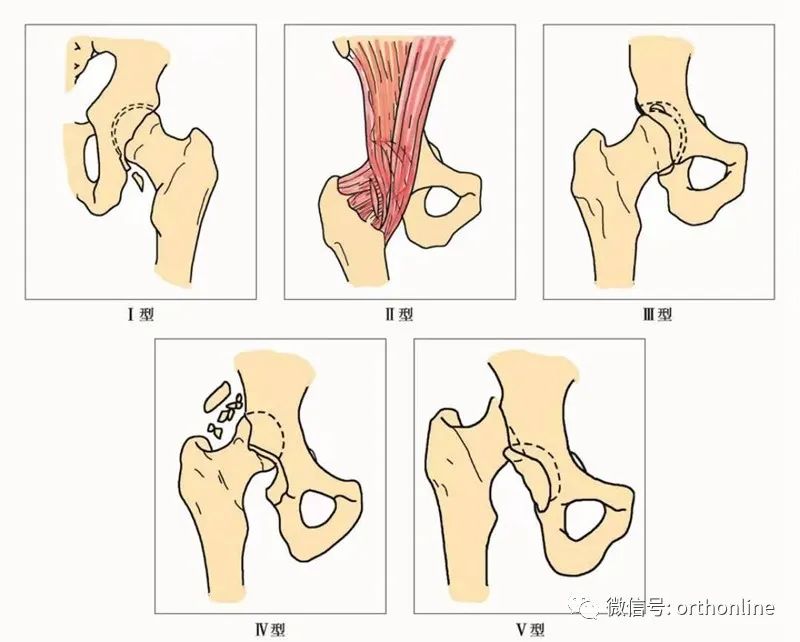 Ⅰ型

Ⅱ型

Ⅲ型

Ⅳ型

Ⅴ型

微信号: orthonline