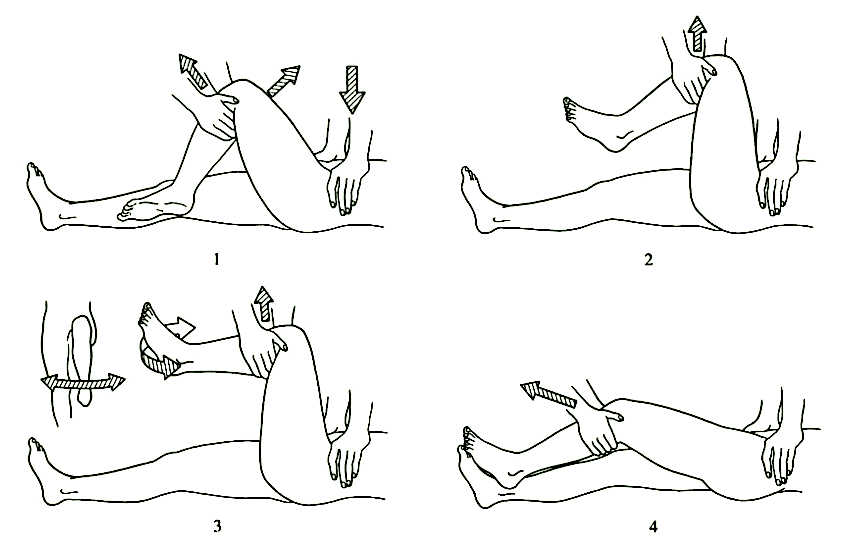 1

2

3

4